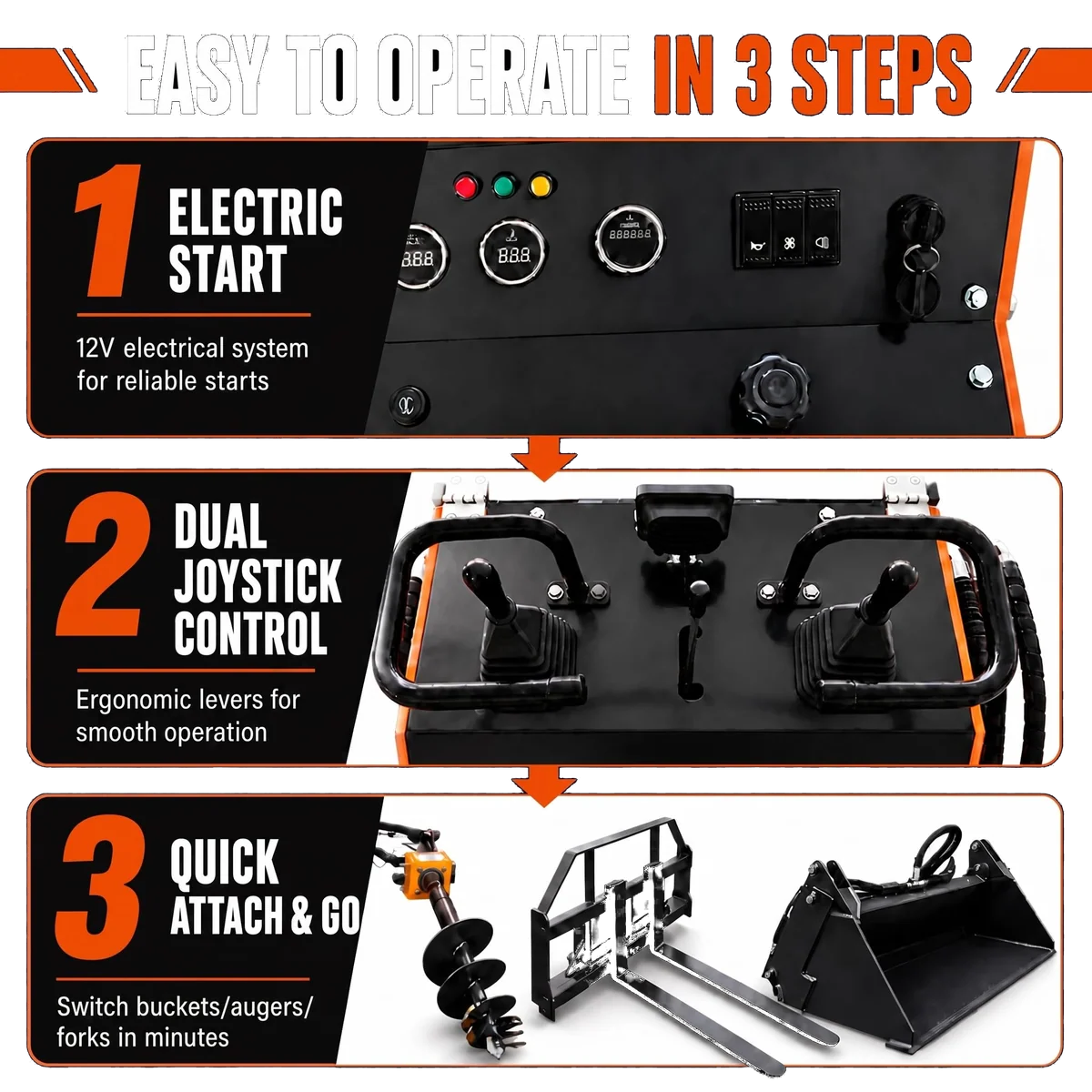 EASY TO OPERATE IN 3 STEPS

1 ELECTRIC START

12V electrical system for reliable starts

2 DUAL JOYSTICK CONTROL

Ergonomic levers for smooth operation

3 QUICK ATTACH & GO

Switch buckets/augers/ forks in minutes